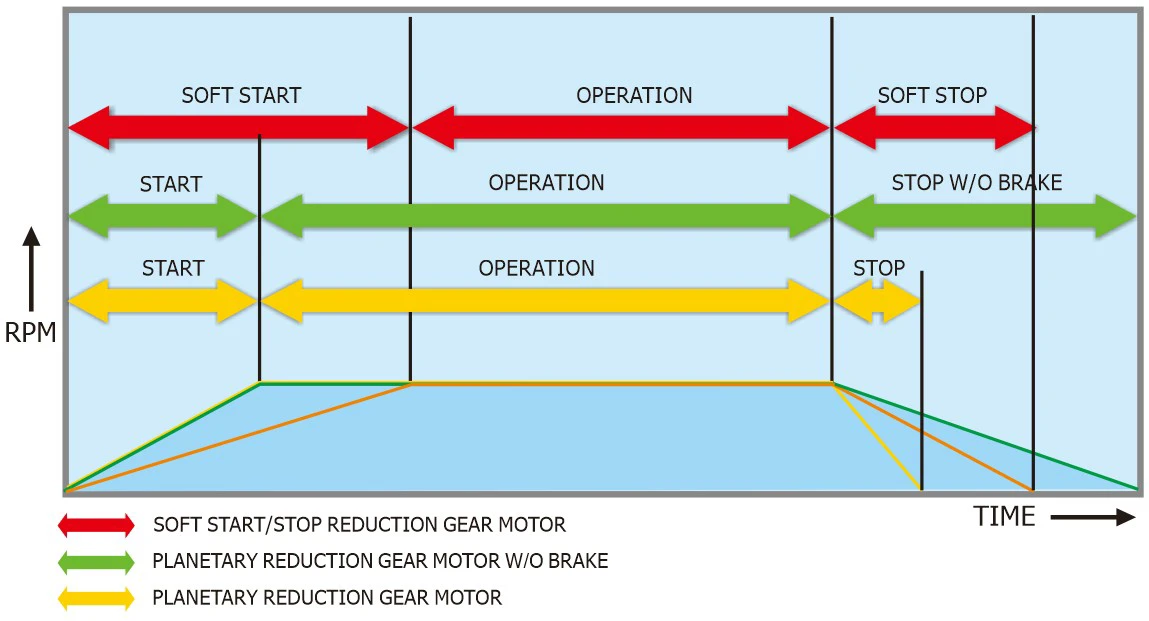 SOFT START
OPERATION
SOFT STOP
START
OPERATION
STOP W/O BRAKE
START
OPERATION
STOP
RPM
TIME
SOFT START/STOP REDUCTION GEAR MOTOR
PLANETARY REDUCTION GEAR MOTOR W/O BRAKE
PLANETARY REDUCTION GEAR MOTOR