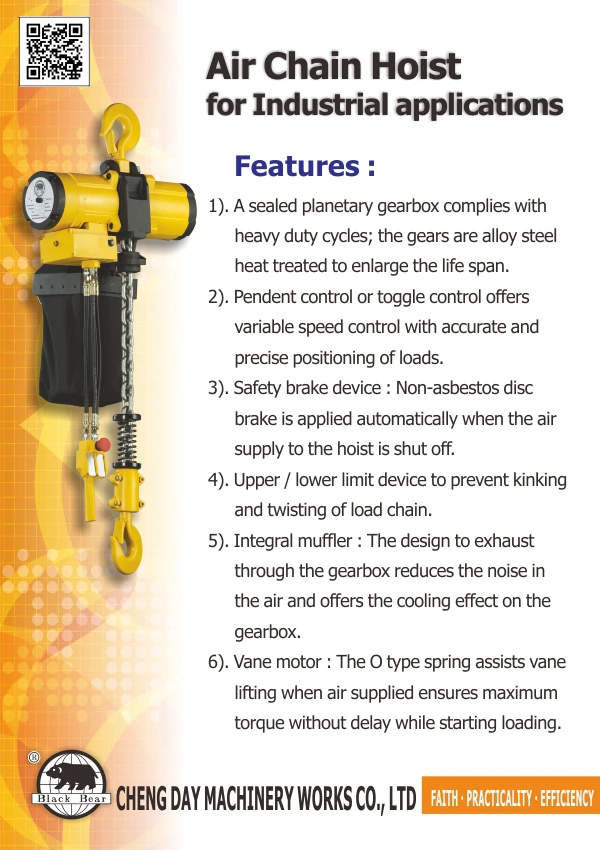 Air Chain Hoist
for Industrial applications

Features :

1). A sealed planetary gearbox complies with heavy duty cycles; the gears are alloy steel heat treated to enlarge the life span.

2). Pendent control or toggle control offers variable speed control with accurate and precise positioning of loads.

3). Safety brake device : Non-asbestos disc brake is applied automatically when the air supply to the hoist is shut off.

4). Upper / lower limit device to prevent kinking and twisting of load chain.

5). Integral muffler : The design to exhaust through the gearbox reduces the noise in the air and offers the cooling effect on the gearbox.

6). Vane motor : The O type spring assists vane lifting when air supplied ensures maximum torque without delay while starting loading.

®
Black Bear
CHENG DAY MACHINERY WORKS CO., LTD
FAITH · PRACTICALITY · EFFICIENCY