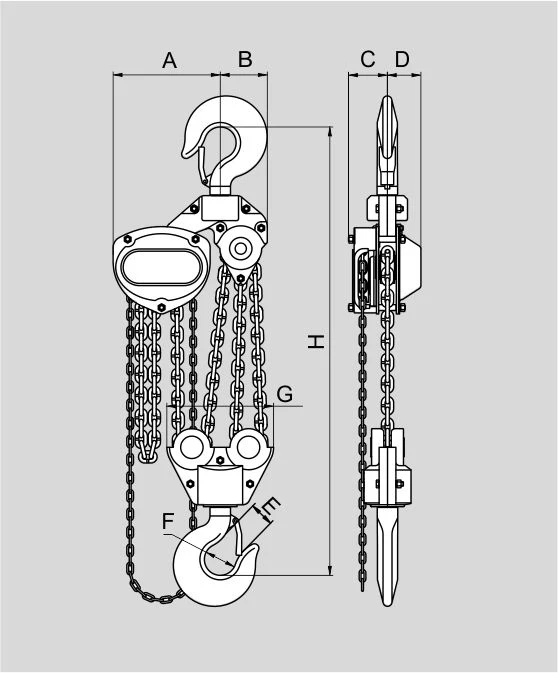 A B C D H G E F