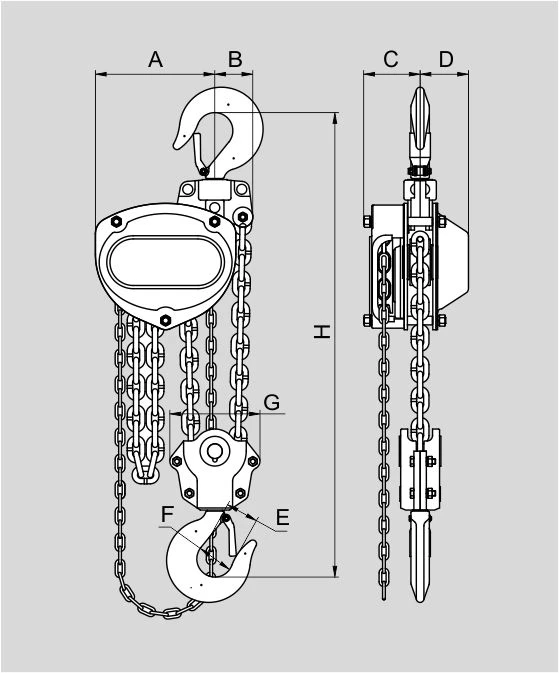 A B C D H G F E