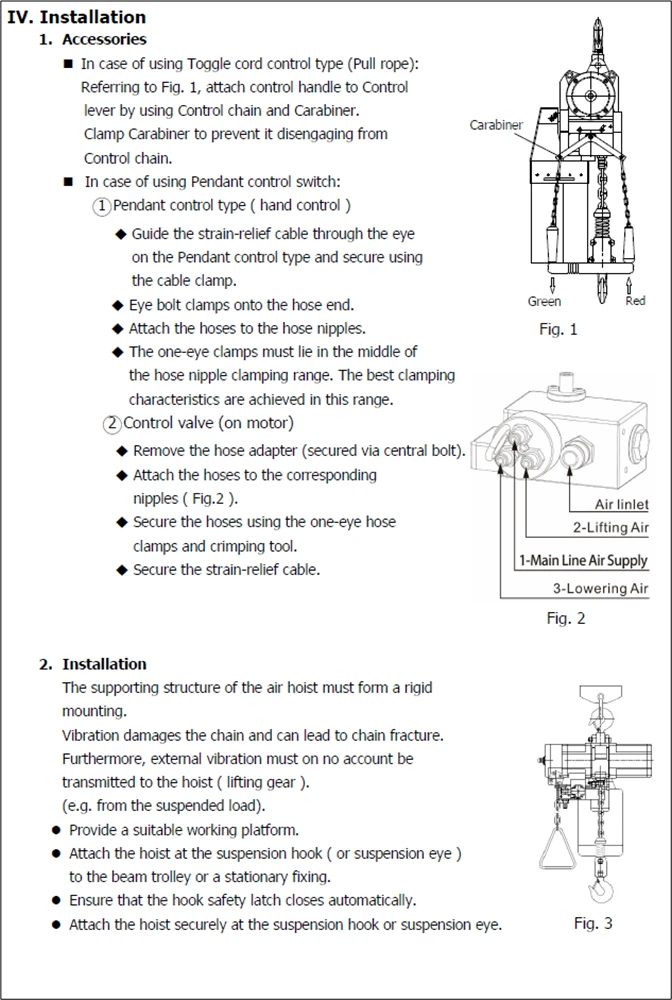 IV. Installation

1. Accessories

■ In case of using Toggle cord control type (Pull rope): Referring to Fig. 1, attach control handle to Control lever by using Control chain and Carabiner. Clamp Carabiner to prevent it disengaging from Control chain.

■ In case of using Pendant control switch:

① Pendant control type ( hand control )

◆ Guide the strain-relief cable through the eye on the Pendant control type and secure using the cable clamp.

◆ Eye bolt clamps onto the hose end.

◆ Attach the hoses to the hose nipples.

◆ The one-eye clamps must lie in the middle of the hose nipple clamping range. The best clamping characteristics are achieved in this range.

② Control valve (on motor)

◆ Remove the hose adapter (secured via central bolt).

◆ Attach the hoses to the corresponding nipples ( Fig.2 ).

◆ Secure the hoses using the one-eye hose clamps and crimping tool.

◆ Secure the strain-relief cable.

Carabiner

Green

Red

Fig. 1

Air linlet

2-Lifting Air

1-Main Line Air Supply

3-Lowering Air

Fig. 2

2. Installation

The supporting structure of the air hoist must form a rigid mounting.

Vibration damages the chain and can lead to chain fracture. Furthermore, external vibration must on no account be transmitted to the hoist ( lifting gear ). (e.g. from the suspended load).

● Provide a suitable working platform.

● Attach the hoist at the suspension hook ( or suspension eye ) to the beam trolley or a stationary fixing.

● Ensure that the hook safety latch closes automatically.

● Attach the hoist securely at the suspension hook or suspension eye.

Fig. 3