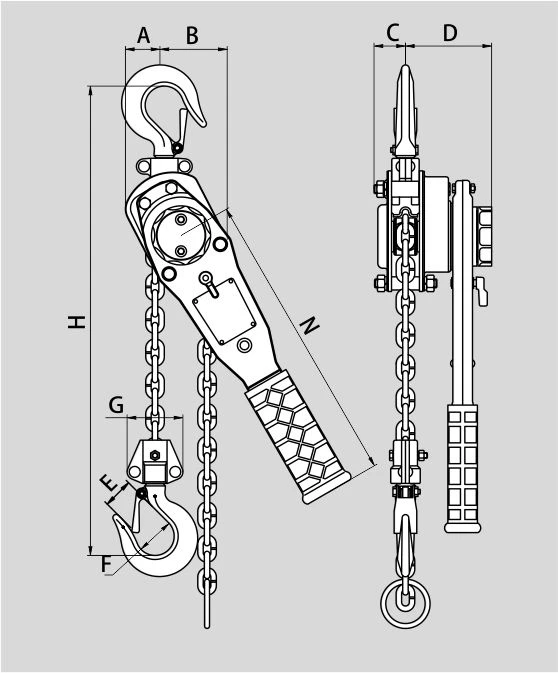 A B C D H N G E F