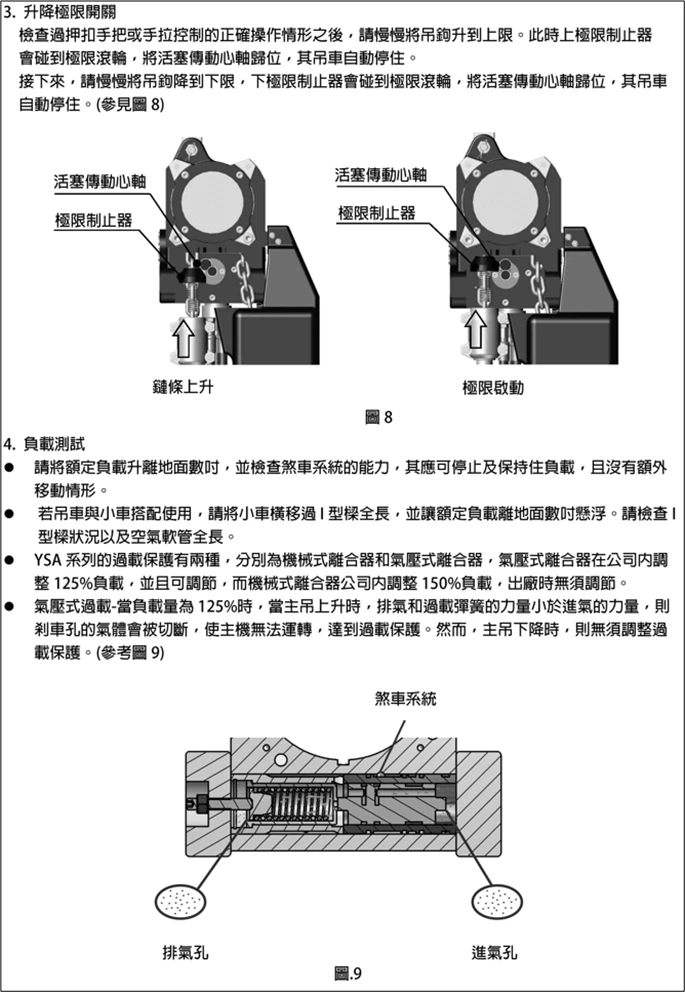 3. 升降極限開關

檢查過押扣手把或手拉控制的正確操作情形之後，請慢慢將吊鉤升到上限。此時上極限制止器會碰到極限滾輪，將活塞傳動心軸歸位，其吊車自動停住。

接下來，請慢慢將吊鉤降到下限，下極限制止器會碰到極限滾輪，將活塞傳動心軸歸位，其吊車自動停住。(參見圖 8)

活塞傳動心軸

極限制止器

鏈條上升

活塞傳動心軸

極限制止器

極限啟動

圖 8

4. 負載測試

● 請將額定負載升離地面數吋，並檢查煞車系統的能力，其應可停止及保持住負載，且沒有額外移動情形。

● 若吊車與小車搭配使用，請將小車橫移過 I 型樑全長，並讓額定負載離地面數吋懸浮。請檢查 I 型樑狀況以及空氣軟管全長。

● YSA 系列的過載保護有兩種，分別為機械式離合器和氣壓式離合器，氣壓式離合器在公司內調整 125%負載，並且可調節，而機械式離合器公司內調整 150%負載，出廠時無須調節。

● 氣壓式過載-當負載量為 125%時，當主吊上升時，排氣和過載彈簧的力量小於進氣的力量，則剎車孔的氣體會被切斷，使主機無法運轉，達到過載保護。然而，主吊下降時，則無須調整過載保護。(參考圖 9)

煞車系統

排氣孔

進氣孔

圖.9