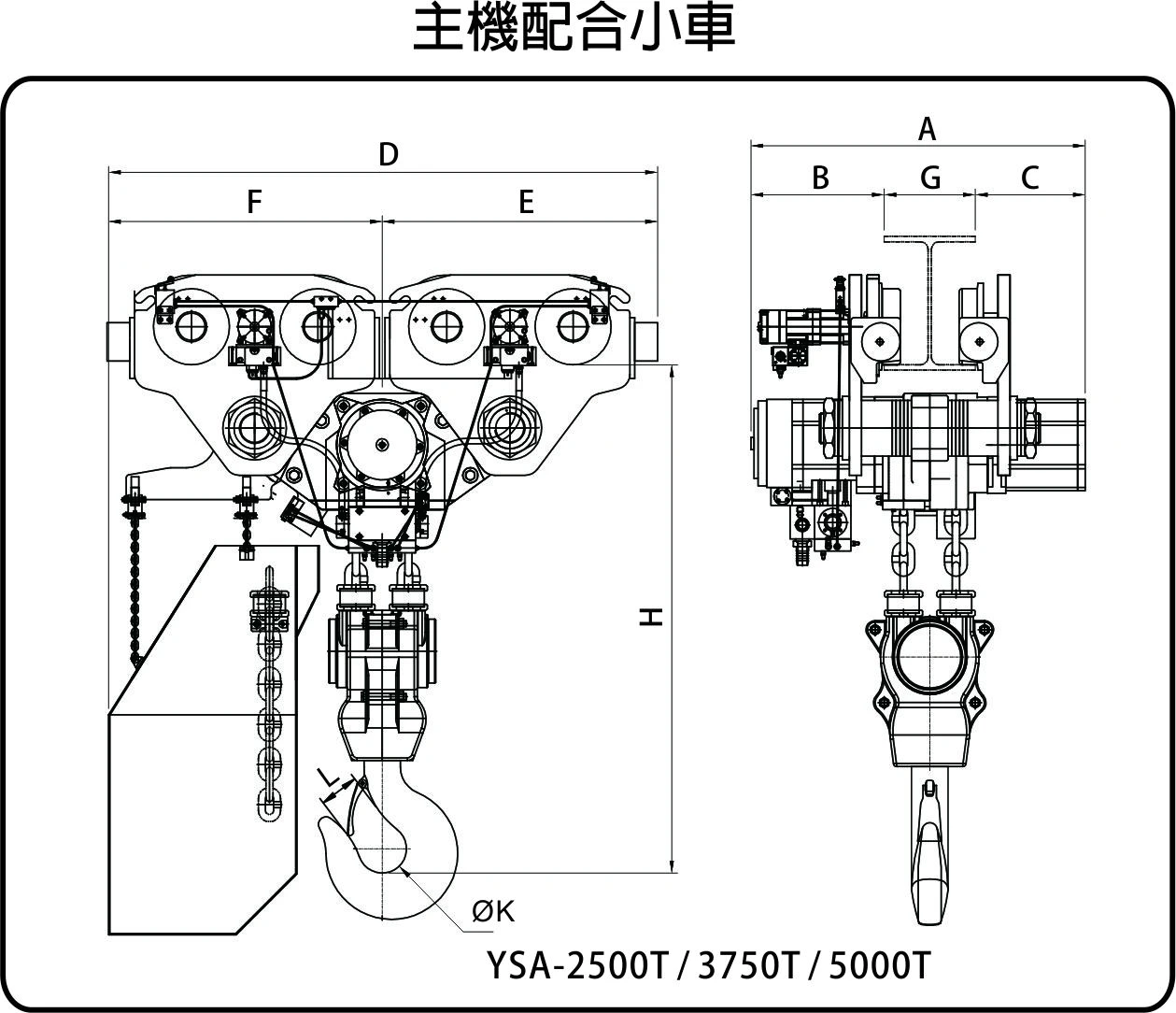 主機配合小車

D

F

E

H

L

ØK

A

B

G

C

YSA-2500T / 3750T / 5000T