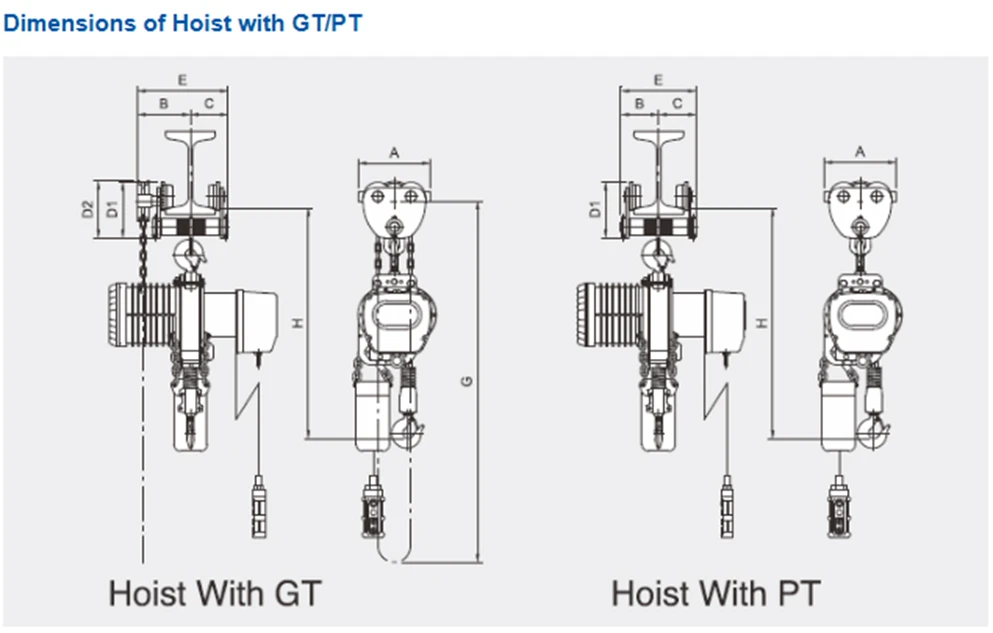 Dimensions of Hoist with GT/PT

E
B C
D2 D1
A
H
G

Hoist With GT

E
B C
D1
A
H

Hoist With PT